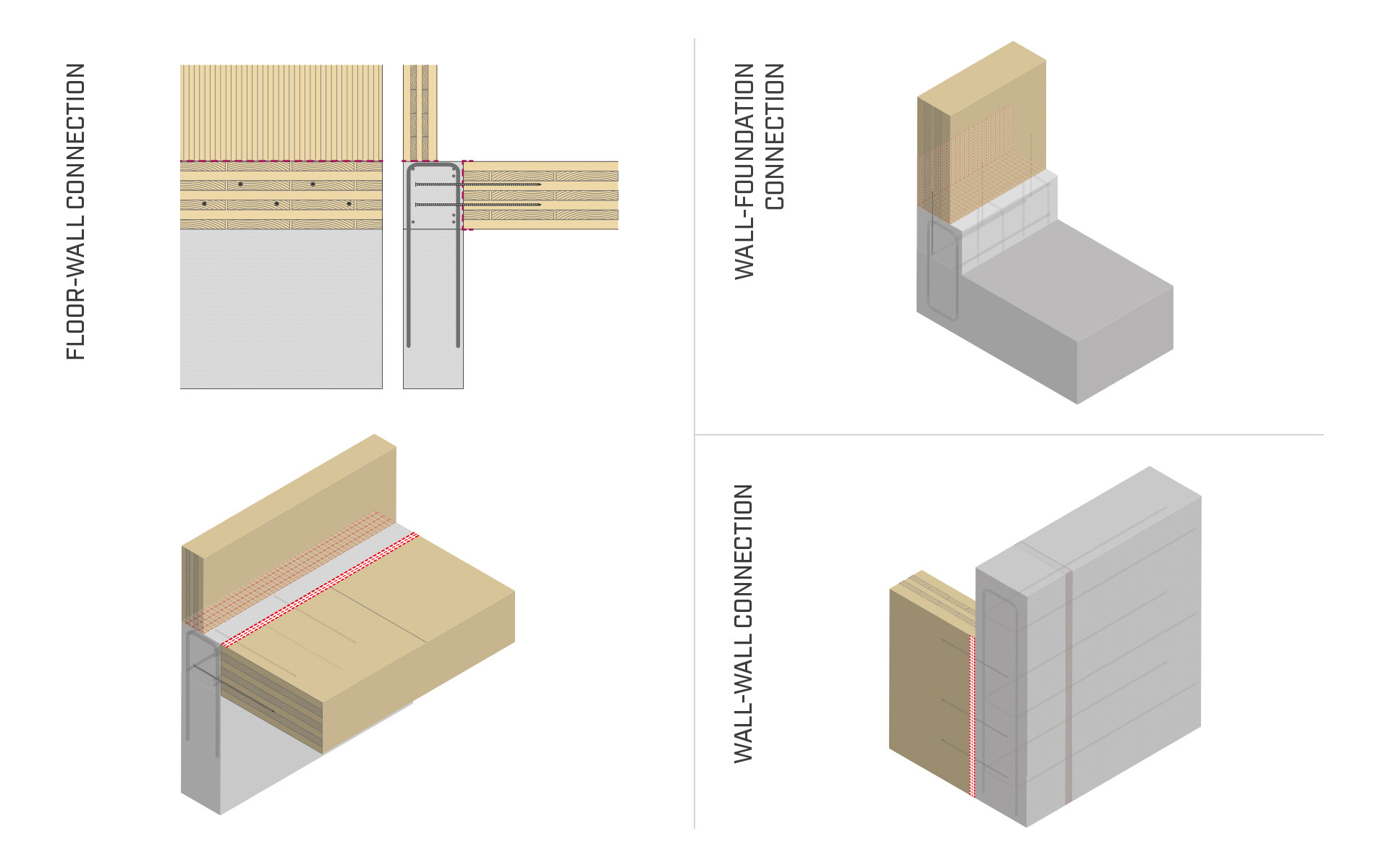 FLOOR-WALL CONNECTION

WALL-FOUNDATION CONNECTION

WALL-WALL CONNECTION